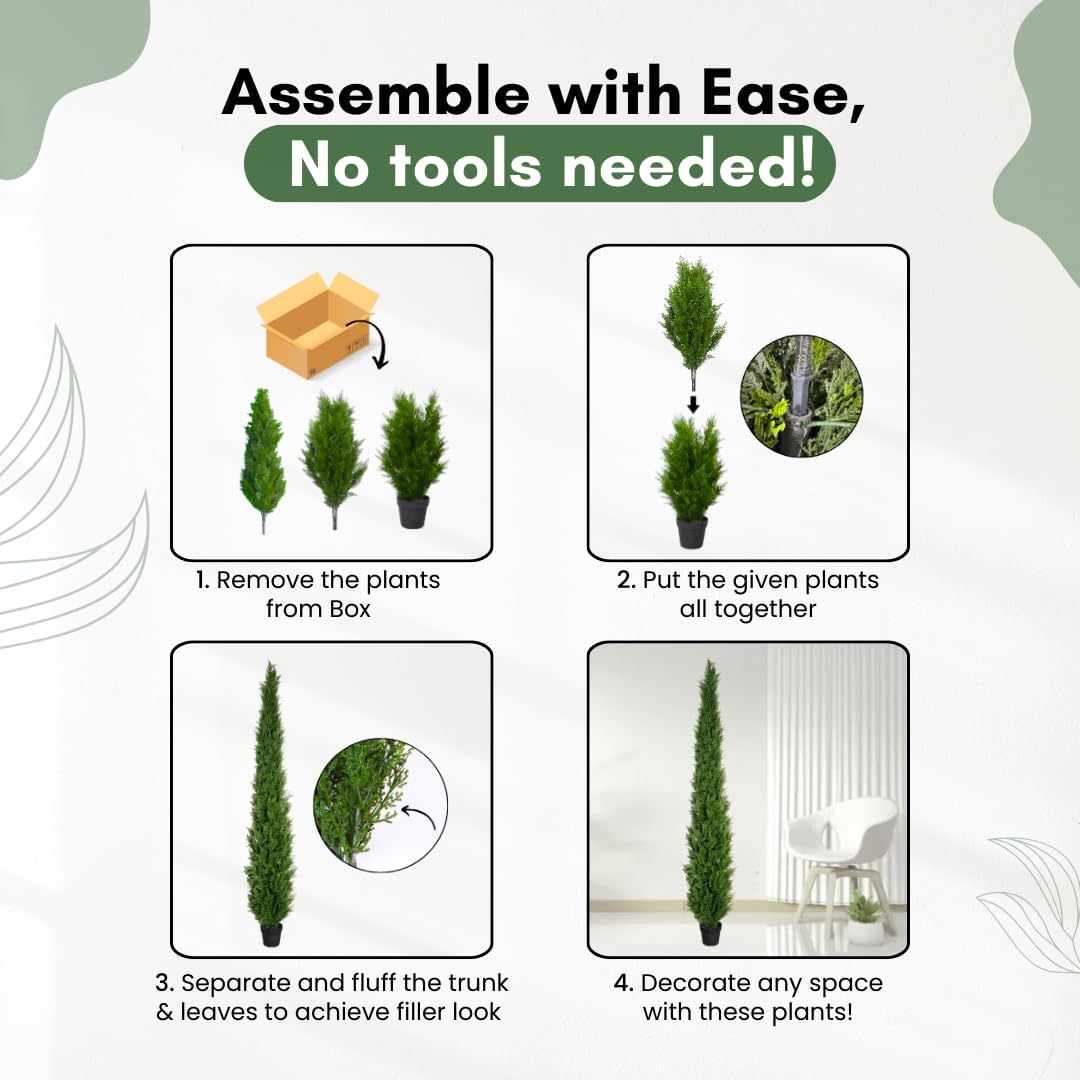 Assemble with Ease,
No tools needed!

1. Remove the plants from Box

2. Put the given plants all together

3. Separate and fluff the trunk & leaves to achieve filler look

4. Decorate any space with these plants!